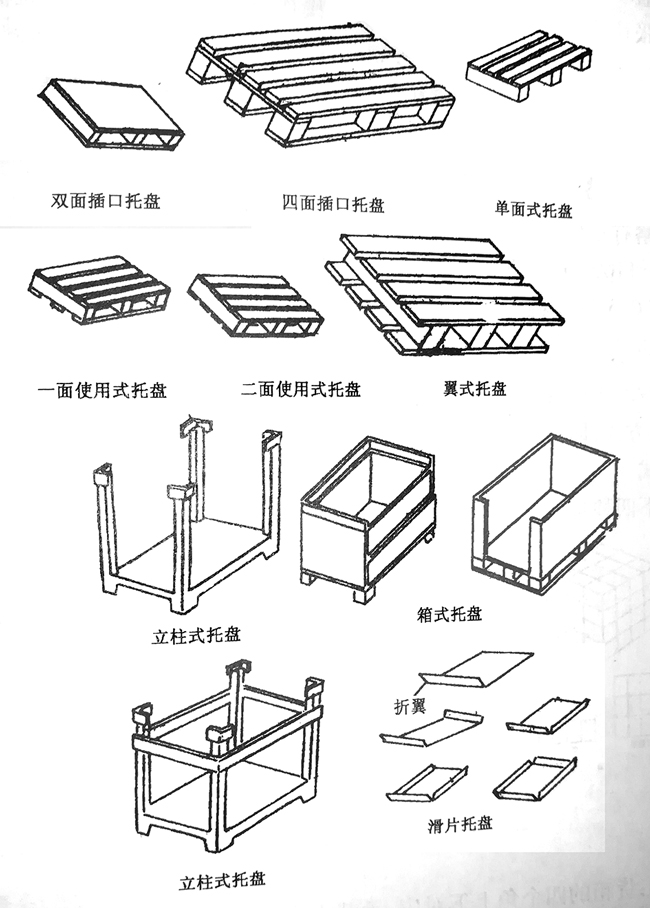 双面插口托盘

四面插口托盘

单面式托盘

一面使用式托盘

二面使用式托盘

翼式托盘

立柱式托盘

箱式托盘

折翼

滑片托盘

立柱式托盘